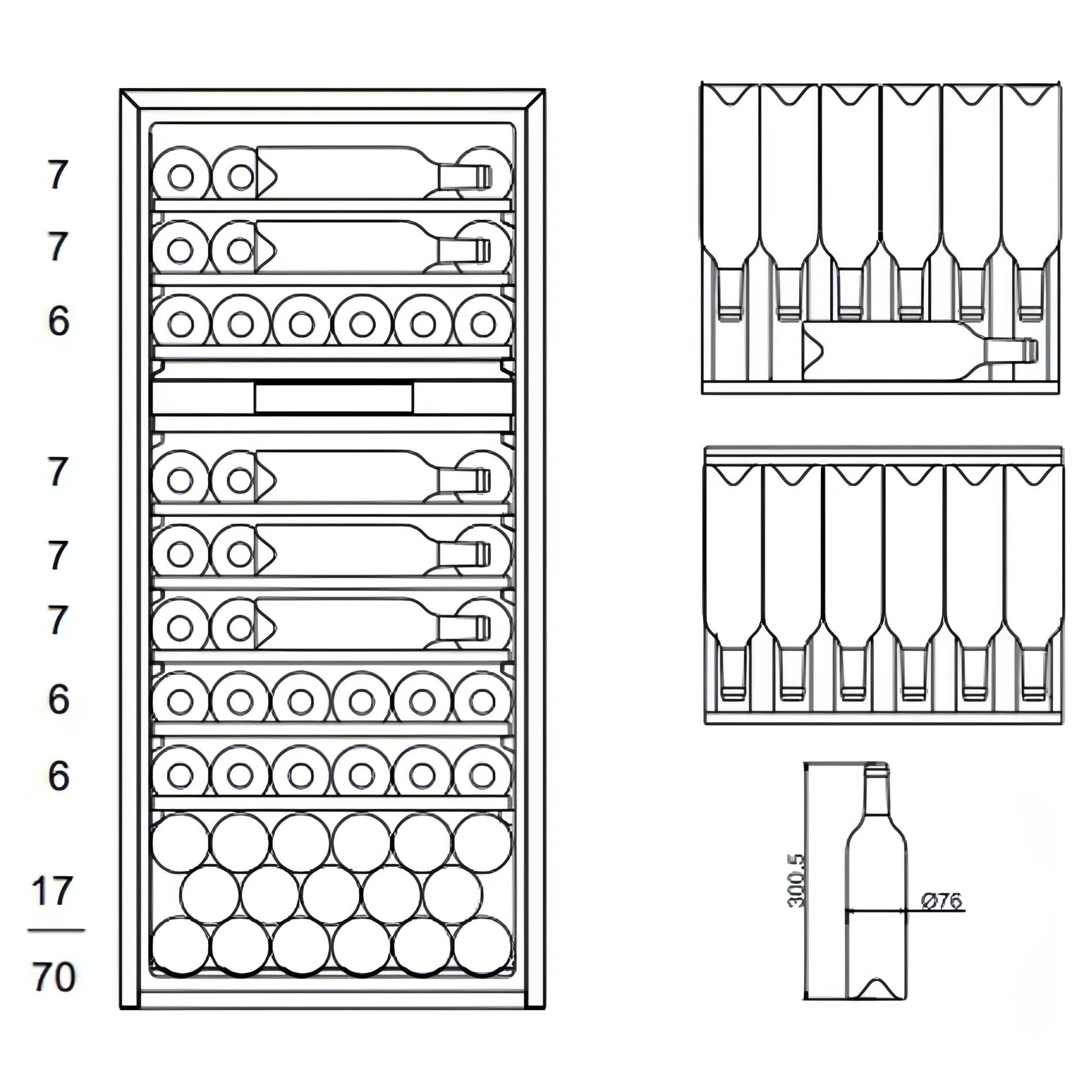 7
7
6
7
7
7
6
6
17
70

300.5
Ø76