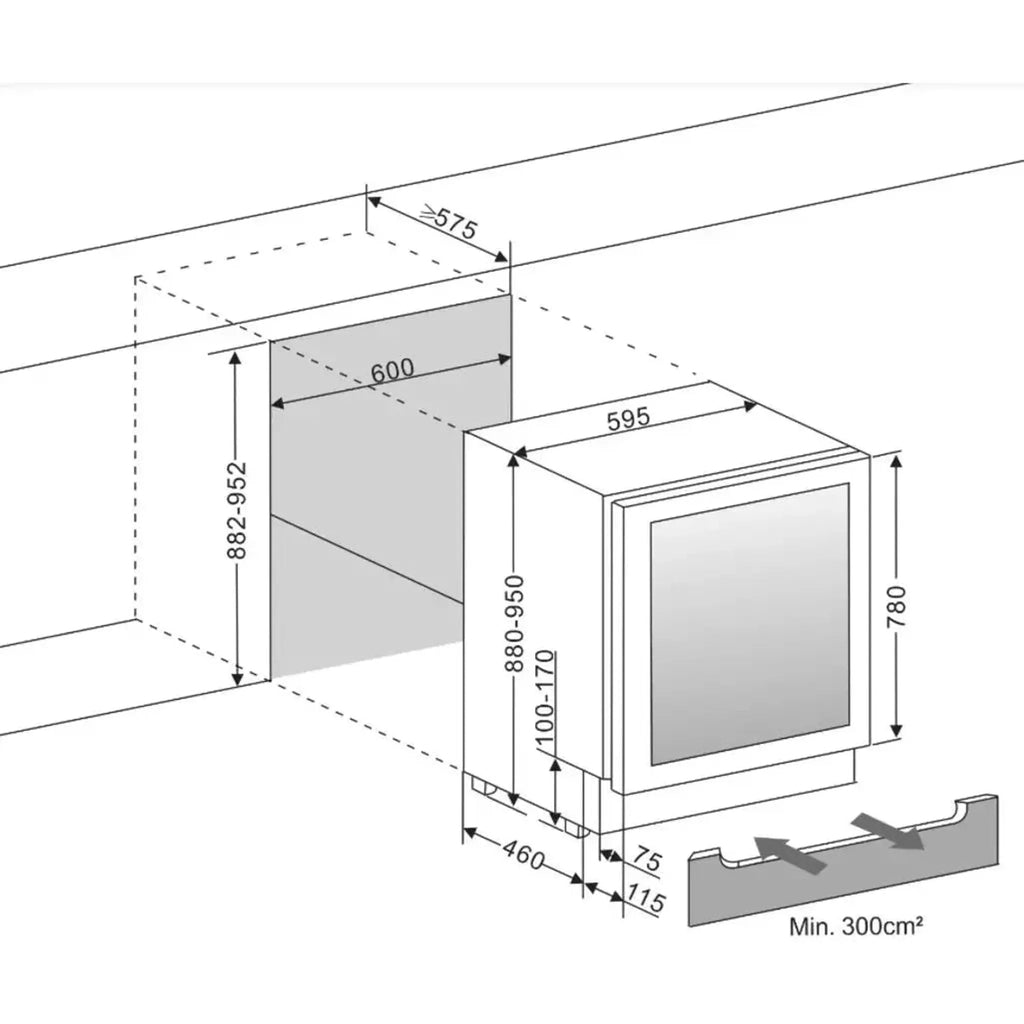 ≥575
600
595
882-952
880-950
780
100-170
460
75
115
Min. 300cm²